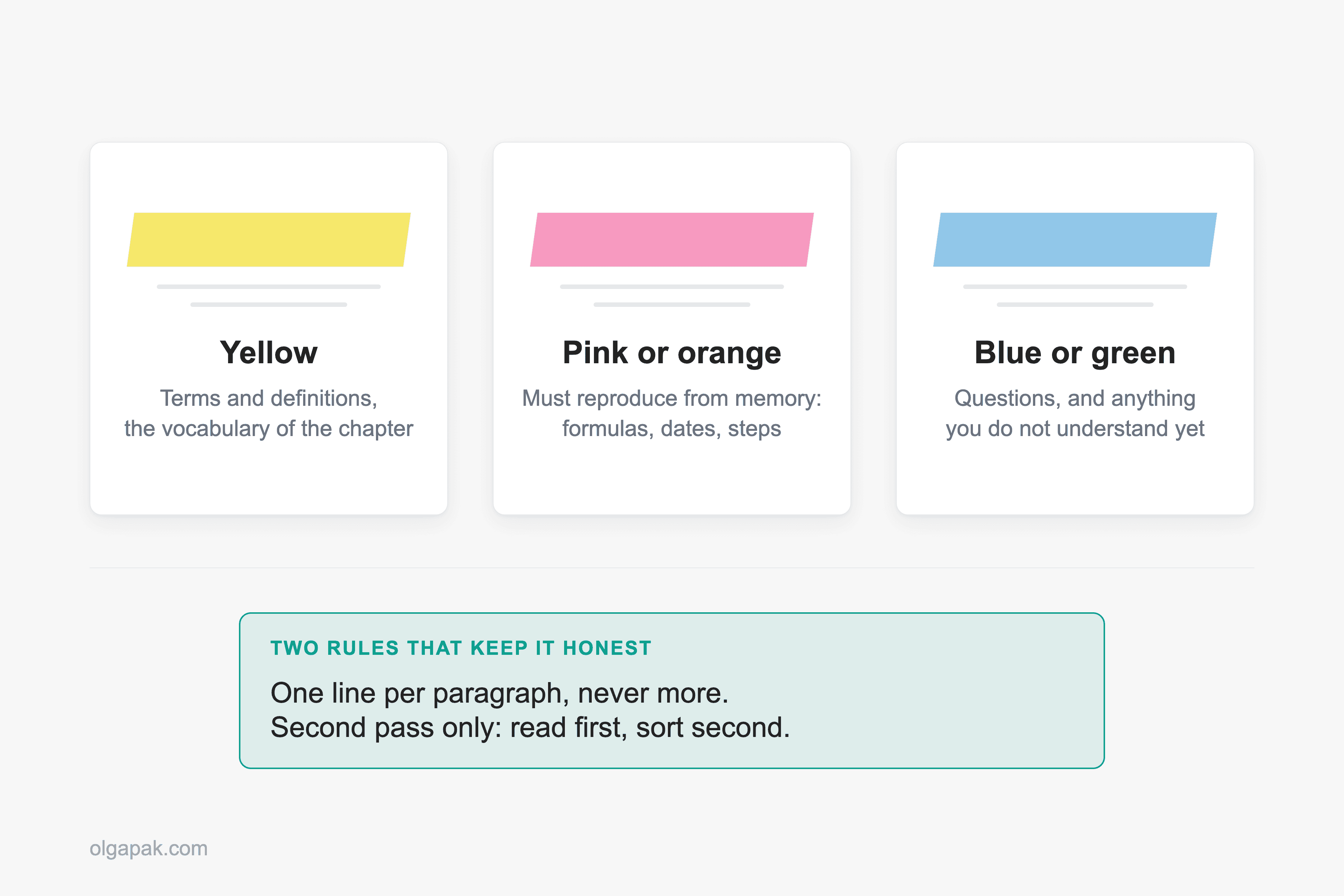 Yellow

Terms and definitions, the vocabulary of the chapter

Pink or orange

Must reproduce from memory: formulas, dates, steps

Blue or green

Questions, and anything you do not understand yet

TWO RULES THAT KEEP IT HONEST

One line per paragraph, never more.
Second pass only: read first, sort second.

olgapak.com